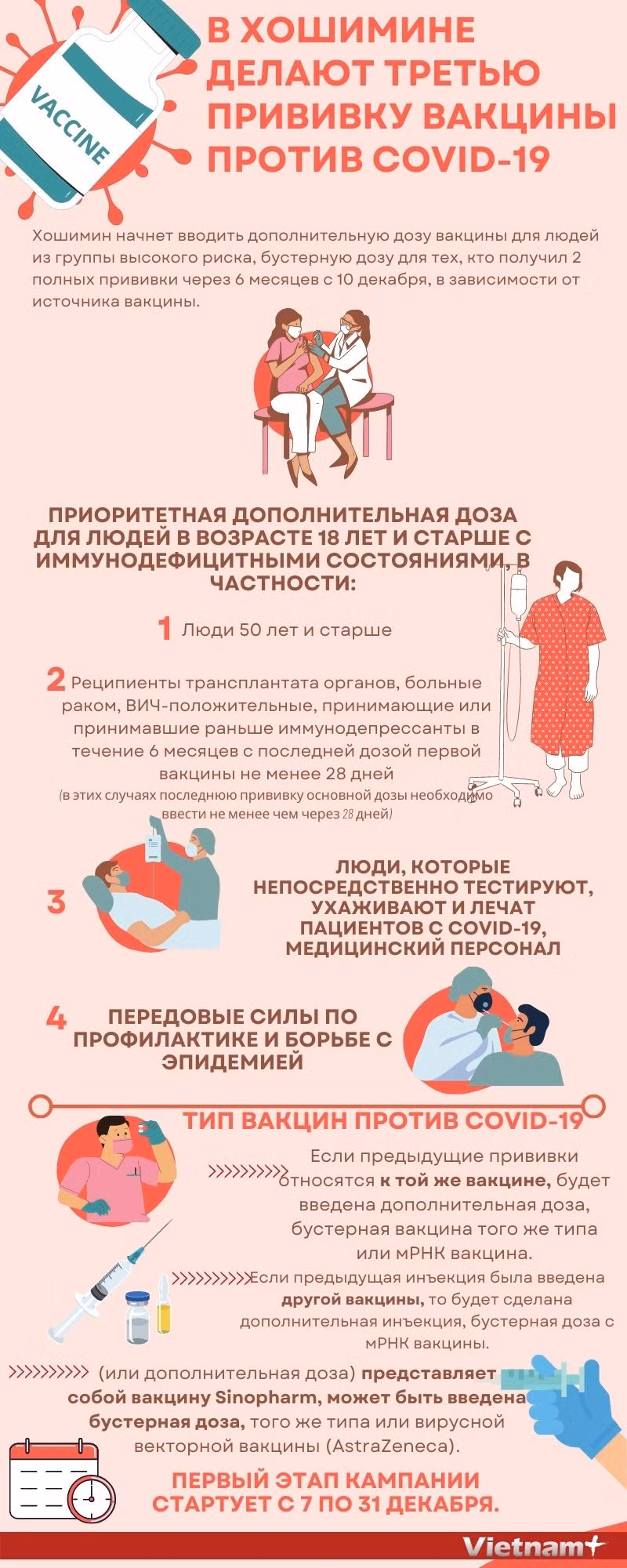 VACCINE

В ХОШИМИНЕ ДЕЛАЮТ ТРЕТЬЮ ПРИВИВКУ ВАКЦИНЫ ПРОТИВ COVID-19

Хошимин начнет вводить дополнительную дозу вакцины для людей из группы высокого риска, бустерную дозу для тех, кто получил 2 полных прививки через 6 месяцев с 10 декабря, в зависимости от источника вакцины.

ПРИОРИТЕТНАЯ ДОПОЛНИТЕЛЬНАЯ ДОЗА ДЛЯ ЛЮДЕЙ В ВОЗРАСТЕ 18 ЛЕТ И СТАРШЕ С ИММУНОДЕФИЦИТНЫМИ СОСТОЯНИЯМИ, В ЧАСТНОСТИ:

1 Люди 50 лет и старше

2 Реципиенты трансплантата органов, больные раком, ВИЧ-положительные, принимающие или принимавшие раньше иммунодепрессанты в течение 6 месяцев с последней дозой первой вакцины не менее 28 дней
(в этих случаях последнюю прививку основной дозы необходимо ввести не менее чем через 28 дней)

3 ЛЮДИ, КОТОРЫЕ НЕПОСРЕДСТВЕННО ТЕСТИРУЮТ, УХАЖИВАЮТ И ЛЕЧАТ ПАЦИЕНТОВ С COVID-19, МЕДИЦИНСКИЙ ПЕРСОНАЛ

4 ПЕРЕДОВЫЕ СИЛЫ ПО ПРОФИЛАКТИКЕ И БОРЬБЕ С ЭПИДЕМИЕЙ

ТИП ВАКЦИН ПРОТИВ COVID-19

Если предыдущие прививки относятся к той же вакцине, будет введена дополнительная доза, бустерная вакцина того же типа или мРНК вакцина.

Если предыдущая инъекция была введена другой вакцины, то будет сделана дополнительная инъекция, бустерная доза с мРНК вакцины.

(или дополнительная доза) представляет собой вакцину Sinopharm, может быть введена бустерная доза, того же типа или вирусной векторной вакцины (AstraZeneca).

ПЕРВЫЙ ЭТАП КАМПАНИИ СТАРТУЕТ С 7 ПО 31 ДЕКАБРЯ.

Vietnam+